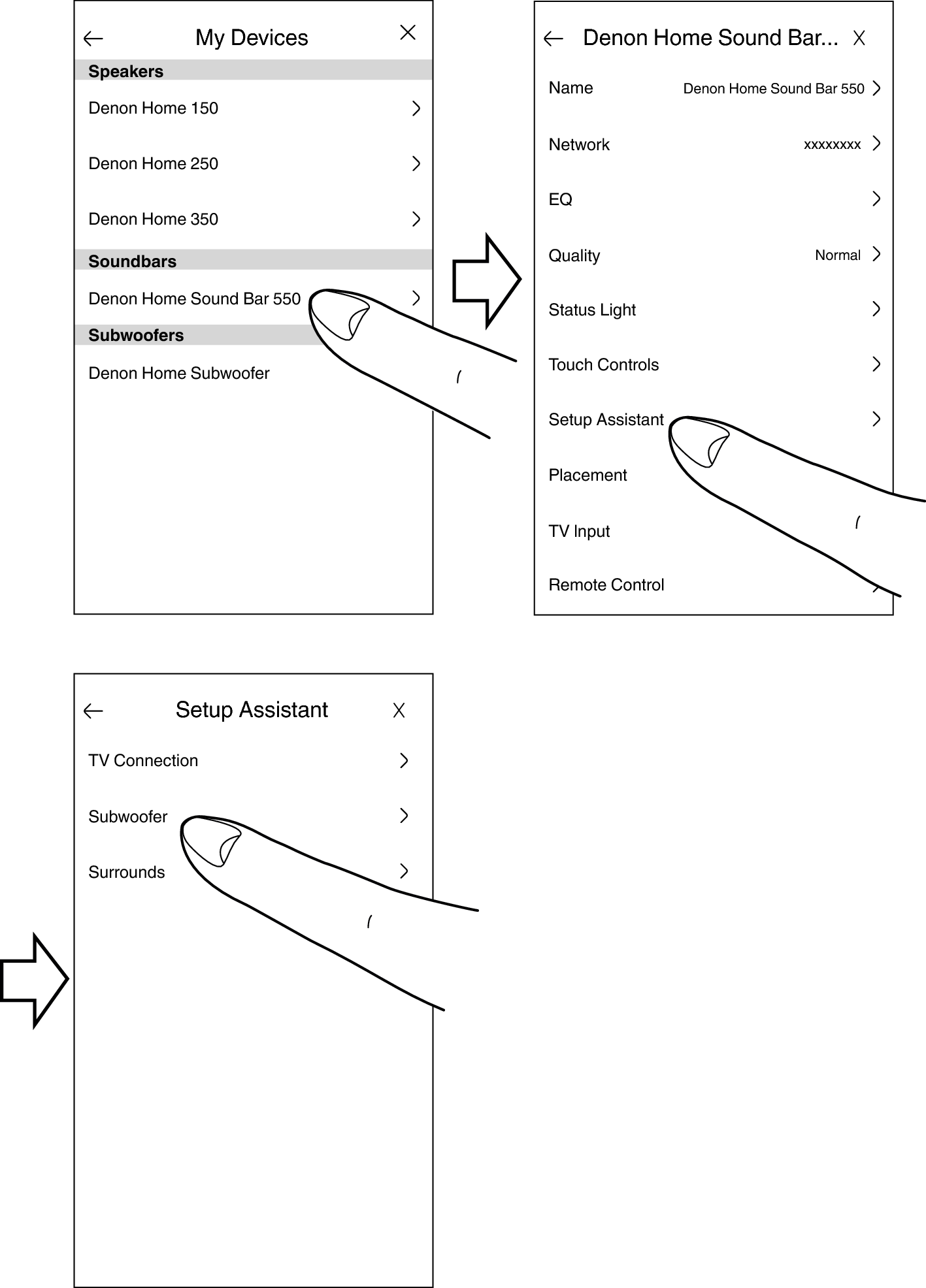 My Devices

Speakers

Denon Home 150

Denon Home 250

Denon Home 350

Soundbars

Denon Home Sound Bar 550

Subwoofers

Denon Home Subwoofer

Denon Home Sound Bar...

Name Denon Home Sound Bar 550

Network xxxxxxxx

EQ

Quality Normal

Status Light

Touch Controls

Setup Assistant

Placement

TV Input

Remote Control

Setup Assistant

TV Connection

Subwoofer

Surrounds